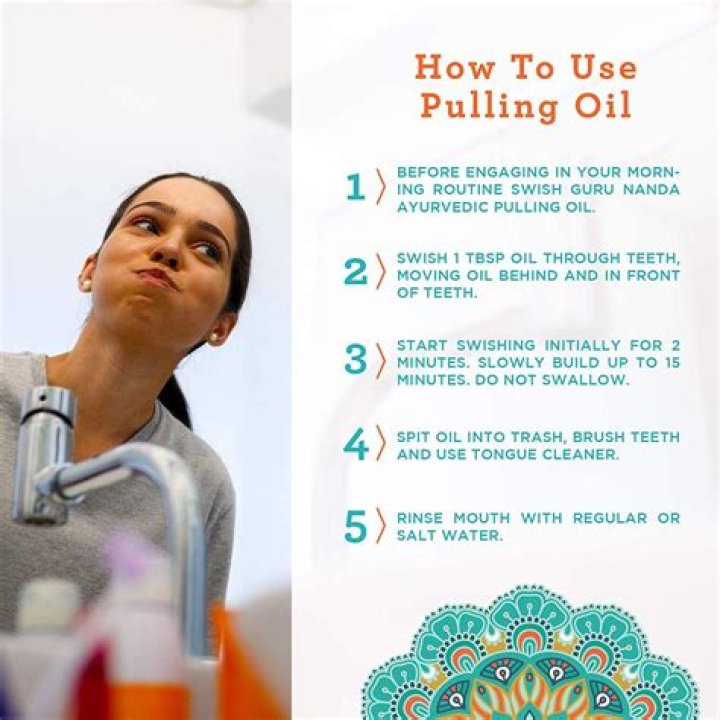 How To Use Pulling Oil

1 BEFORE ENGAGING IN YOUR MORNING ROUTINE SWISH GURU NANDA AYURVEDIC PULLING OIL.

2 SWISH 1 TBSP OIL THROUGH TEETH, MOVING OIL BEHIND AND IN FRONT OF TEETH.

3 START SWISHING INITIALLY FOR 2 MINUTES. SLOWLY BUILD UP TO 15 MINUTES. DO NOT SWALLOW.

4 SPIT OIL INTO TRASH, BRUSH TEETH AND USE TONGUE CLEANER.

5 RINSE MOUTH WITH REGULAR OR SALT WATER.